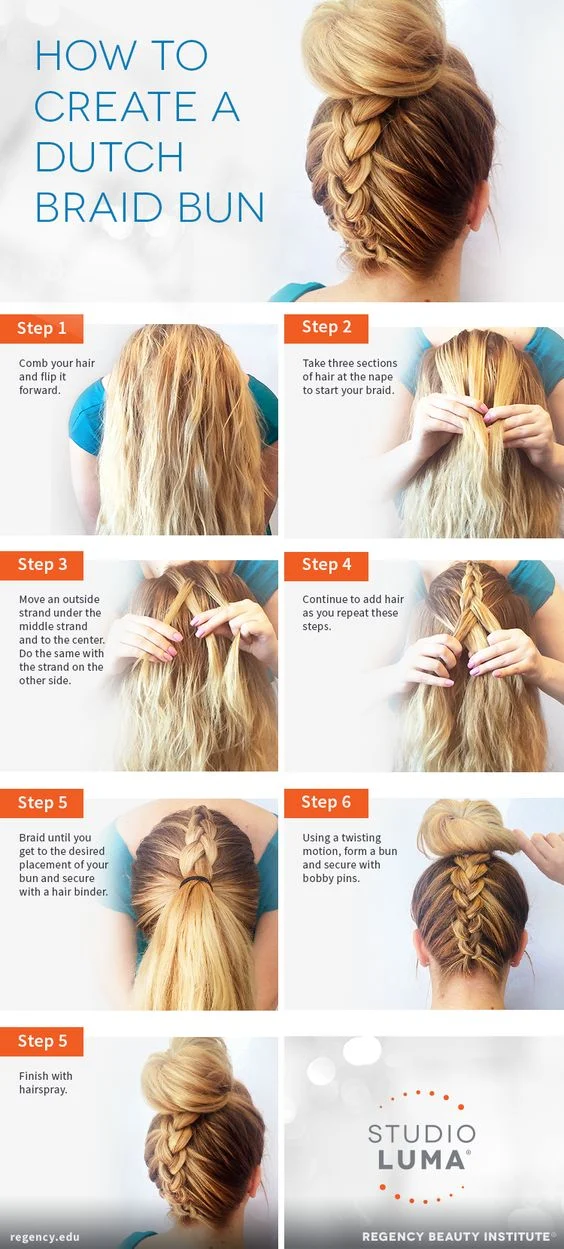 HOW TO CREATE A DUTCH BRAID BUN

Step 1
Comb your hair and flip it forward.

Step 2
Take three sections of hair at the nape to start your braid.

Step 3
Move an outside strand under the middle strand and to the center. Do the same with the strand on the other side.

Step 4
Continue to add hair as you repeat these steps.

Step 5
Braid until you get to the desired placement of your bun and secure with a hair binder.

Step 6
Using a twisting motion, form a bun and secure with bobby pins.

Step 5
Finish with hairspray.

STUDIO LUMA®

regency.edu

REGENCY BEAUTY INSTITUTE®