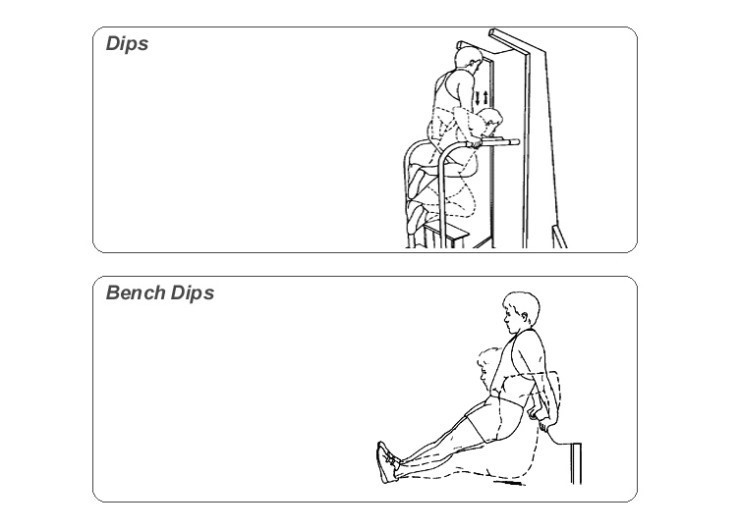 Dips

Bench Dips