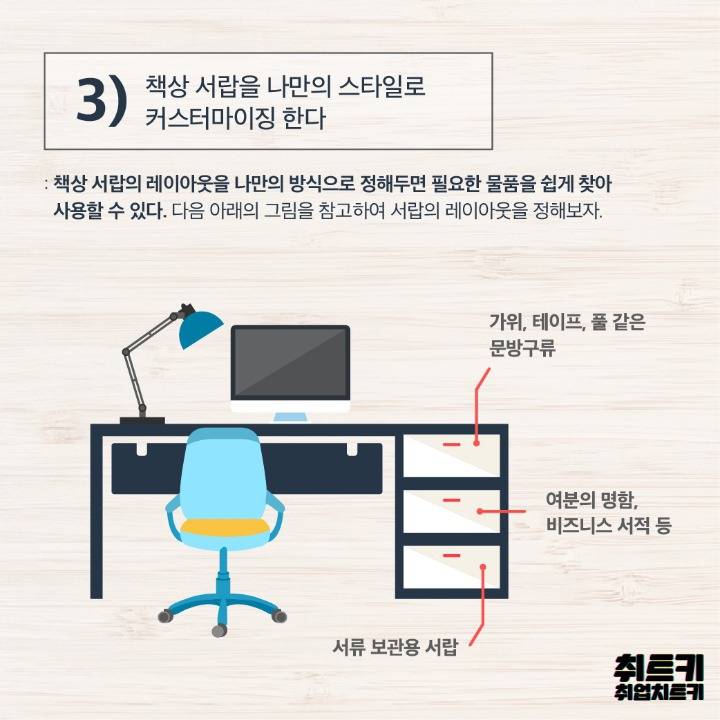 3) 책상 서랍을 나만의 스타일로 커스터마이징 한다

: 책상 서랍의 레이아웃을 나만의 방식으로 정해두면 필요한 물품을 쉽게 찾아 사용할 수 있다. 다음 아래의 그림을 참고하여 서랍의 레이아웃을 정해보자.

가위, 테이프, 풀 같은 문방구류

여분의 명함, 비즈니스 서적 등

서류 보관용 서랍

취트키
취업치트키