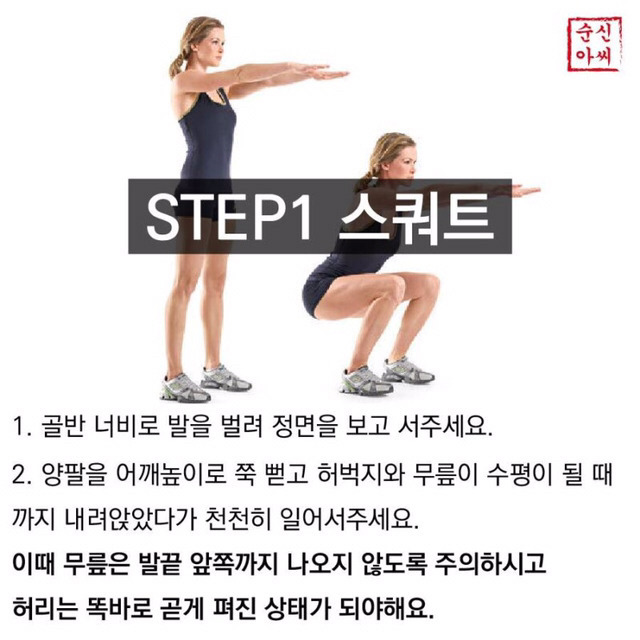 순신
아씨

STEP1 스쿼트

1. 골반 너비로 발을 벌려 정면을 보고 서주세요.

2. 양팔을 어깨높이로 쭉 뻗고 허벅지와 무릎이 수평이 될 때까지 내려앉았다가 천천히 일어서주세요.

이때 무릎은 발끝 앞쪽까지 나오지 않도록 주의하시고
허리는 똑바로 곧게 펴진 상태가 되야해요.