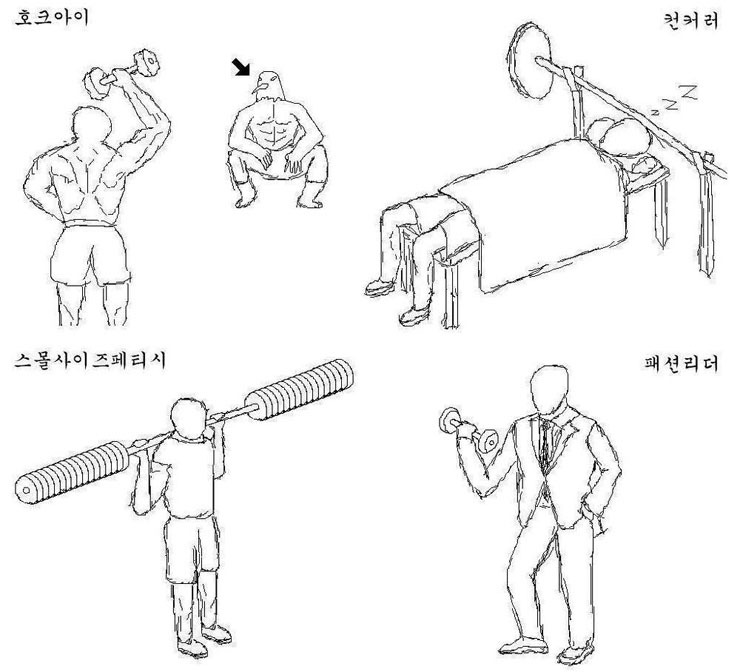 호크아이

컨커러

z z Z

스몰사이즈페티시

패션리더