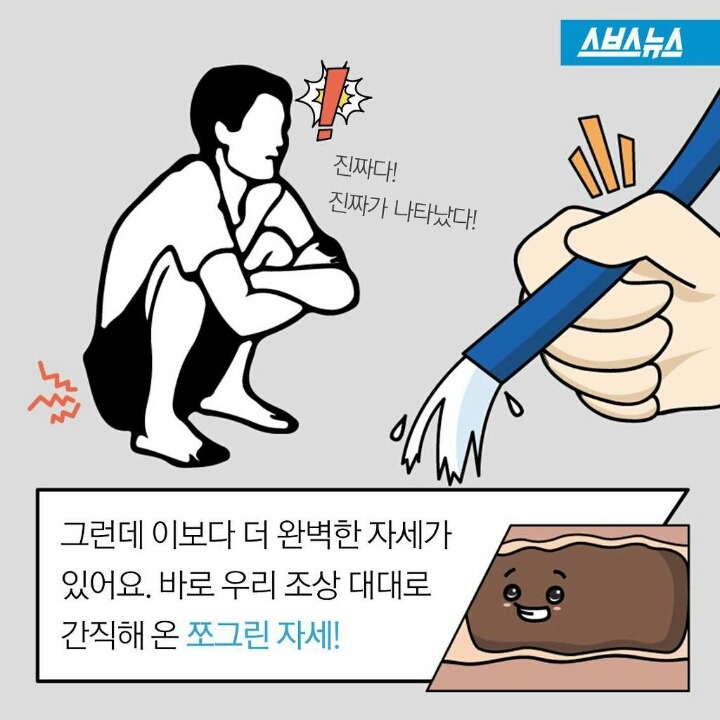 스브스뉴스

진짜다!
진짜가 나타났다!

그런데 이보다 더 완벽한 자세가 있어요. 바로 우리 조상 대대로 간직해 온 쪼그린 자세!