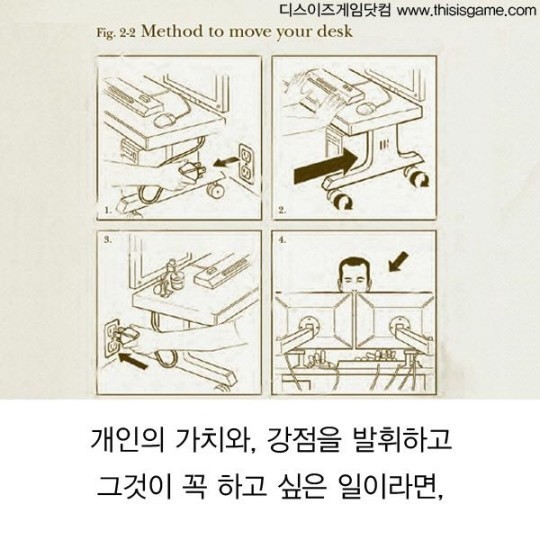 디스이즈게임닷컴 www.thisisgame.com

Fig. 2-2 Method to move your desk

1.

2.

3.

4.

개인의 가치와, 강점을 발휘하고
그것이 꼭 하고 싶은 일이라면,