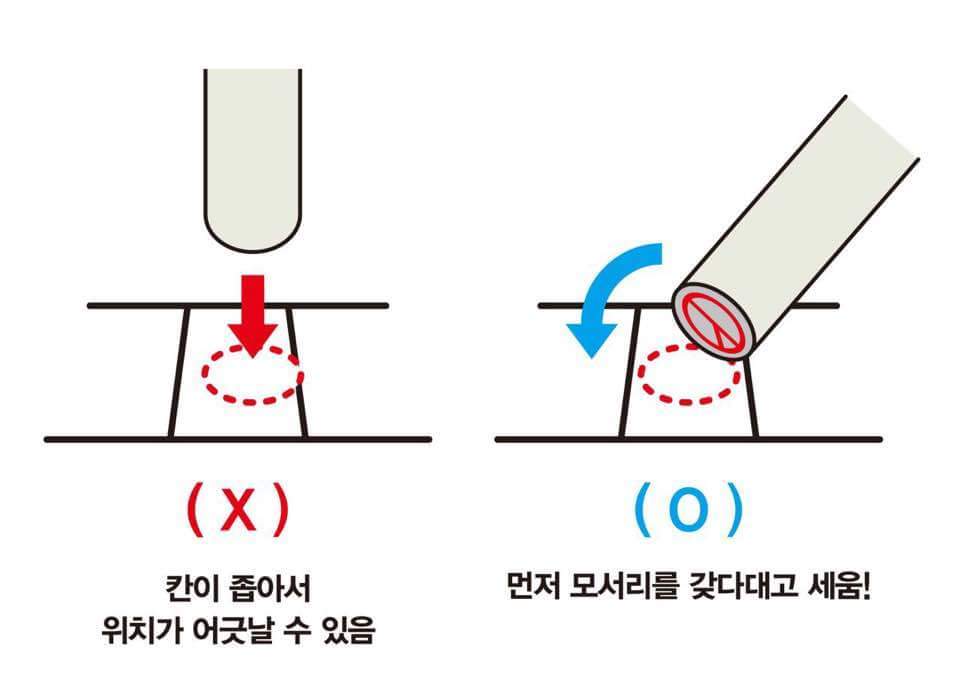 ( X )

칸이 좁아서
위치가 어긋날 수 있음

( O )

먼저 모서리를 갖다대고 세움!