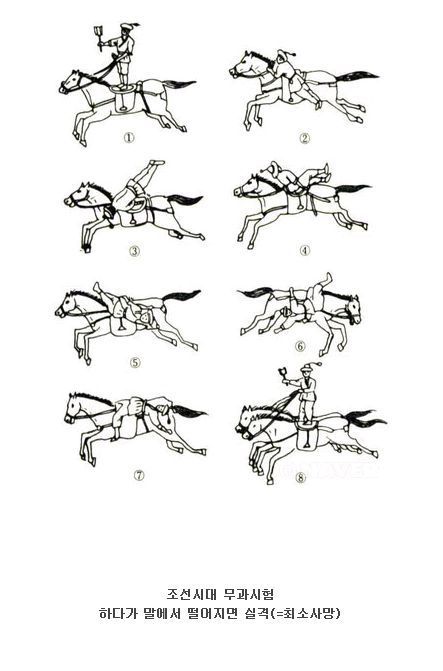 ①
②
③
④
⑤
⑥
⑦
⑧

조선시대 무과시험
하다가 말에서 떨어지면 실격(=최소사망)