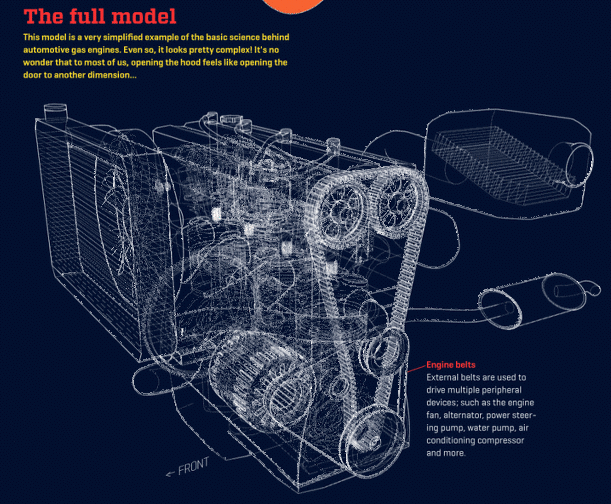 The full model

This model is a very simplified example of the basic science behind automotive gas engines. Even so, it looks pretty complex! It's no wonder that to most of us, opening the hood feels like opening the door to another dimension...

Engine belts
External belts are used to drive multiple peripheral devices; such as the engine fan, alternator, power steering pump, water pump, air conditioning compressor and more.

← FRONT