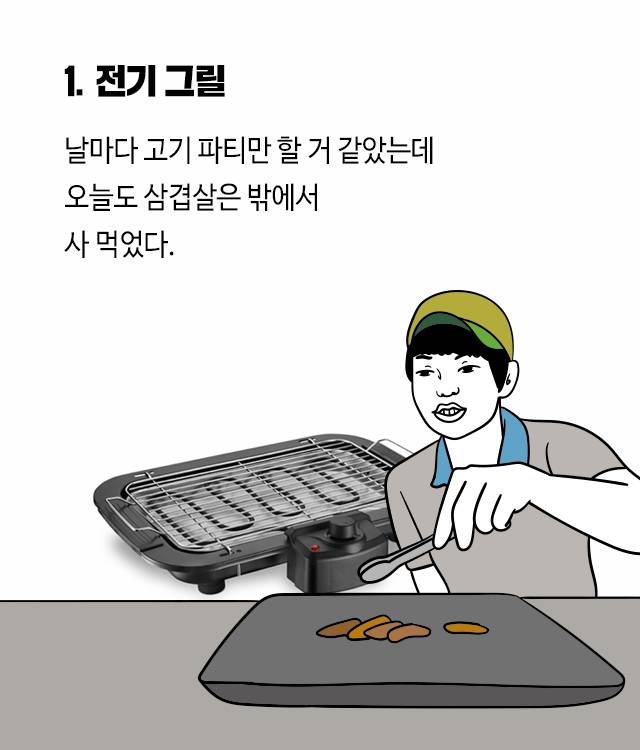 1. 전기 그릴

날마다 고기 파티만 할 거 같았는데
오늘도 삼겹살은 밖에서
사 먹었다.