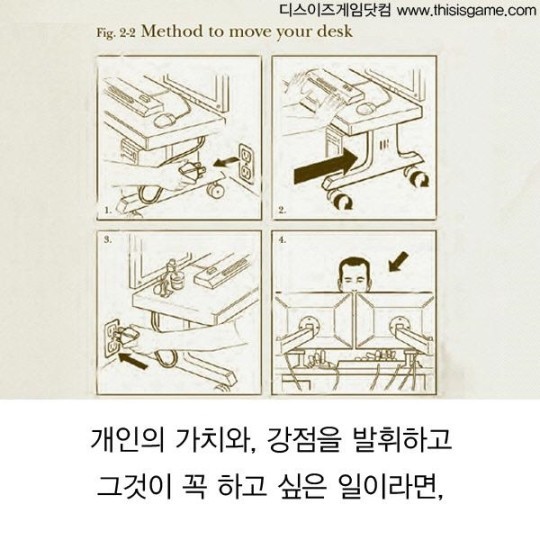 디스이즈게임닷컴 www.thisisgame.com

Fig. 2-2 Method to move your desk

1.

2.

3.

4.

개인의 가치와, 강점을 발휘하고
그것이 꼭 하고 싶은 일이라면,