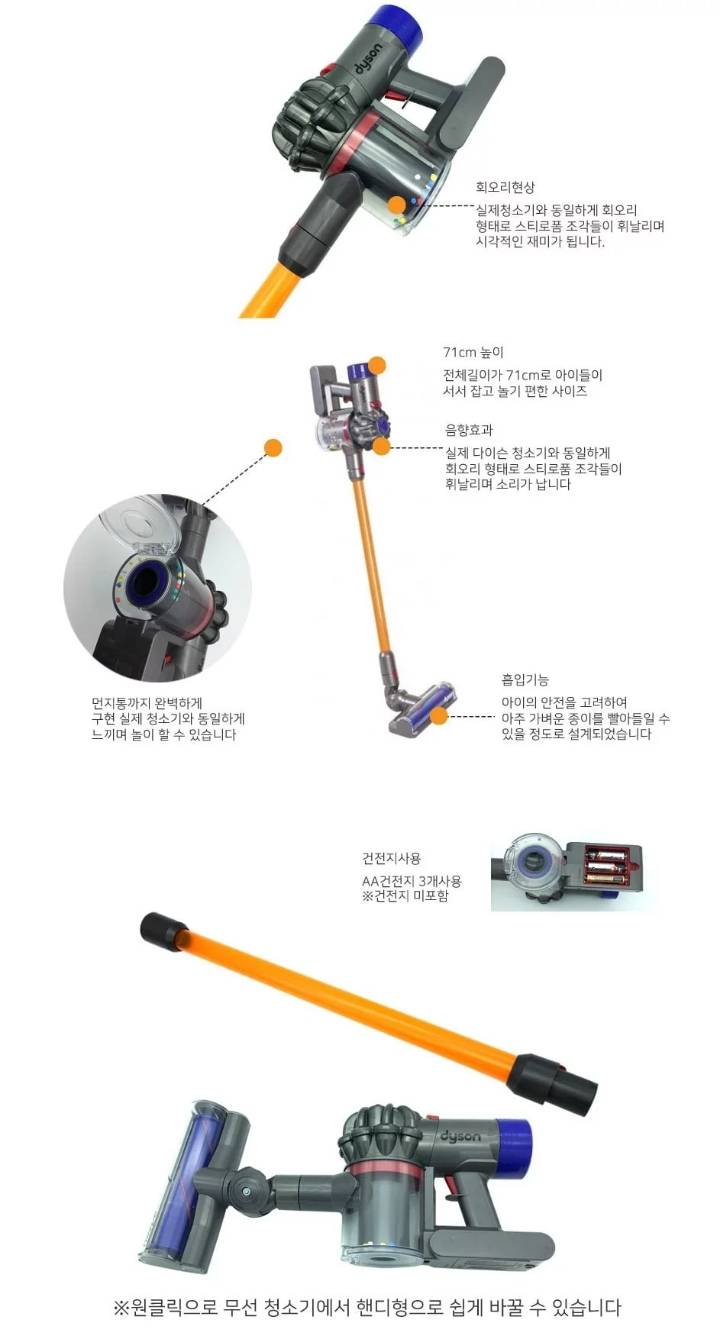 dyson

회오리현상
실제청소기와 동일하게 회오리 형태로 스티로폼 조각들이 휘날리며 시각적인 재미가 됩니다.

71cm 높이
전체길이가 71cm로 아이들이 서서 잡고 놀기 편한 사이즈

음향효과
실제 다이슨 청소기와 동일하게 회오리 형태로 스티로폼 조각들이 휘날리며 소리가 납니다

먼지통까지 완벽하게 구현 실제 청소기와 동일하게 느끼며 놀이 할 수 있습니다

흡입기능
아이의 안전을 고려하여 아주 가벼운 종이를 빨아들일 수 있을 정도로 설계되었습니다

건전지사용
AA건전지 3개사용
※건전지 미포함

dyson

※원클릭으로 무선 청소기에서 핸디형으로 쉽게 바꿀 수 있습니다