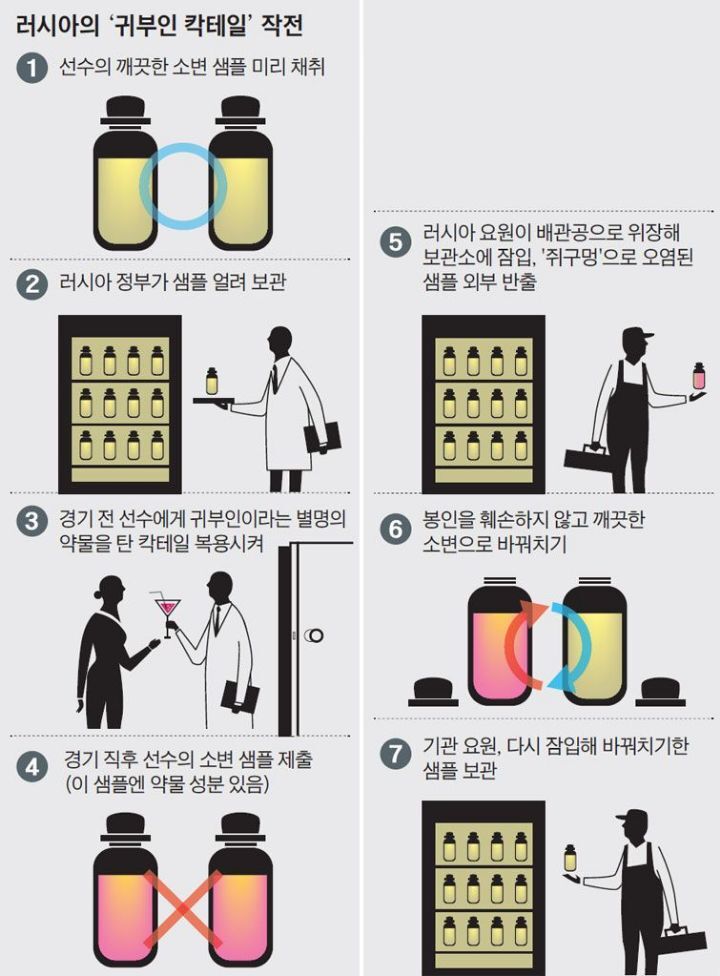 러시아의 '귀부인 칵테일' 작전

1 선수의 깨끗한 소변 샘플 미리 채취

2 러시아 정부가 샘플 얼려 보관

3 경기 전 선수에게 귀부인이라는 별명의 약물을 탄 칵테일 복용시켜

4 경기 직후 선수의 소변 샘플 제출 (이 샘플엔 약물 성분 있음)

5 러시아 요원이 배관공으로 위장해 보관소에 잠입, '쥐구멍'으로 오염된 샘플 외부 반출

6 봉인을 훼손하지 않고 깨끗한 소변으로 바꿔치기

7 기관 요원, 다시 잠입해 바꿔치기한 샘플 보관