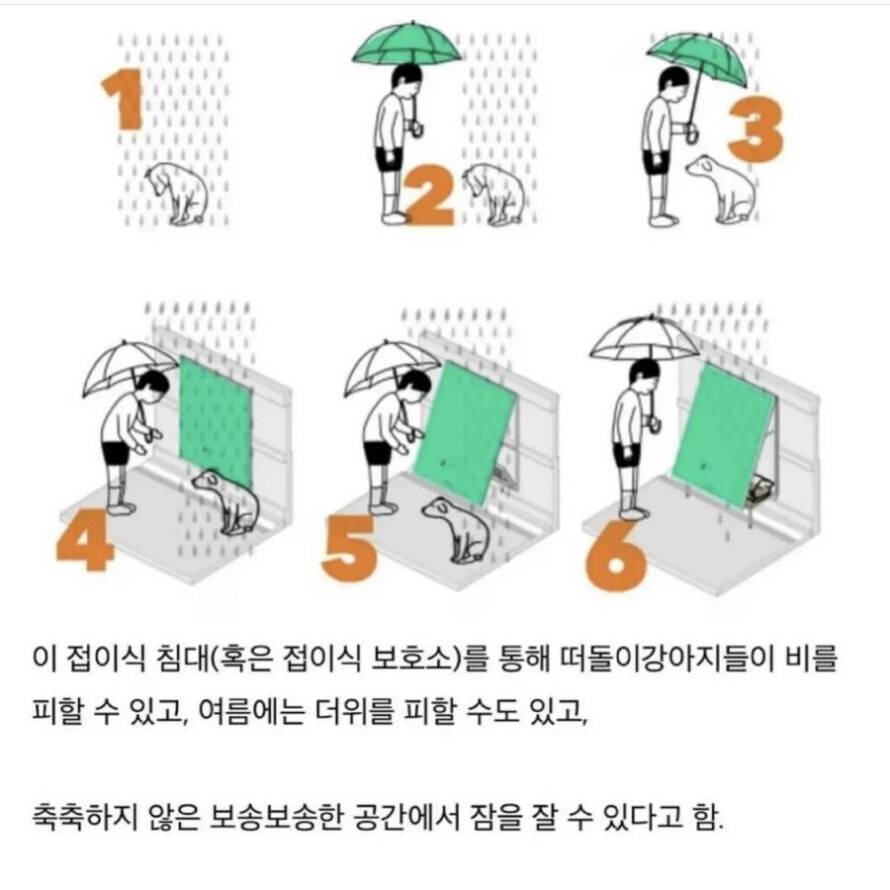 1

2

3

4

5

6

이 접이식 침대(혹은 접이식 보호소)를 통해 떠돌이강아지들이 비를 피할 수 있고, 여름에는 더위를 피할 수도 있고,

축축하지 않은 보송보송한 공간에서 잠을 잘 수 있다고 함.