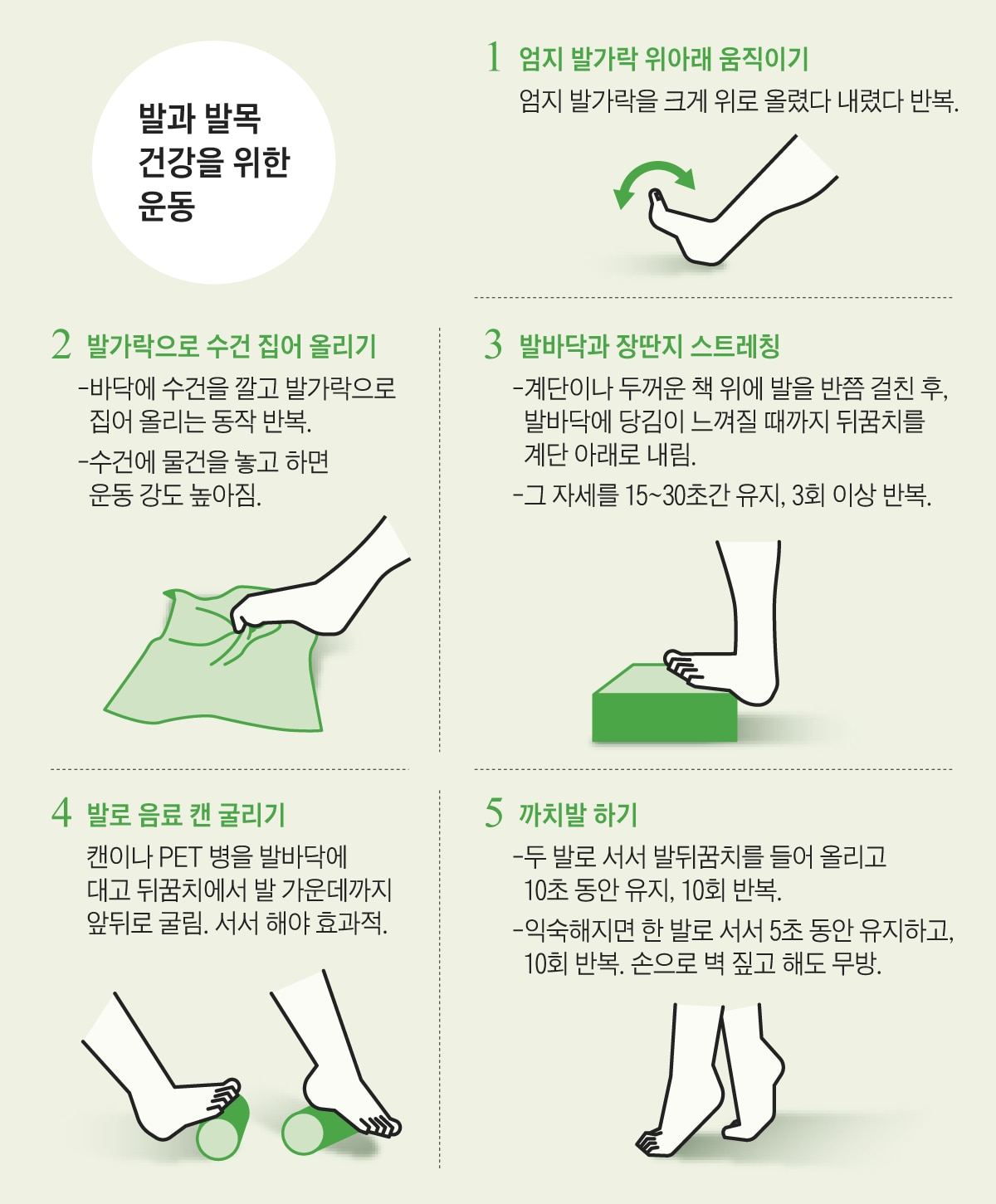 발과 발목 건강을 위한 운동

1 엄지 발가락 위아래 움직이기
엄지 발가락을 크게 위로 올렸다 내렸다 반복.

2 발가락으로 수건 집어 올리기
-바닥에 수건을 깔고 발가락으로 집어 올리는 동작 반복.
-수건에 물건을 놓고 하면 운동 강도 높아짐.

3 발바닥과 장딴지 스트레칭
-계단이나 두꺼운 책 위에 발을 반쯤 걸친 후, 발바닥에 당김이 느껴질 때까지 뒤꿈치를 계단 아래로 내림.
-그 자세를 15~30초간 유지, 3회 이상 반복.

4 발로 음료 캔 굴리기
캔이나 PET 병을 발바닥에 대고 뒤꿈치에서 발 가운데까지 앞뒤로 굴림. 서서 해야 효과적.

5 까치발 하기
-두 발로 서서 발뒤꿈치를 들어 올리고 10초 동안 유지, 10회 반복.
-익숙해지면 한 발로 서서 5초 동안 유지하고, 10회 반복. 손으로 벽 짚고 해도 무방.