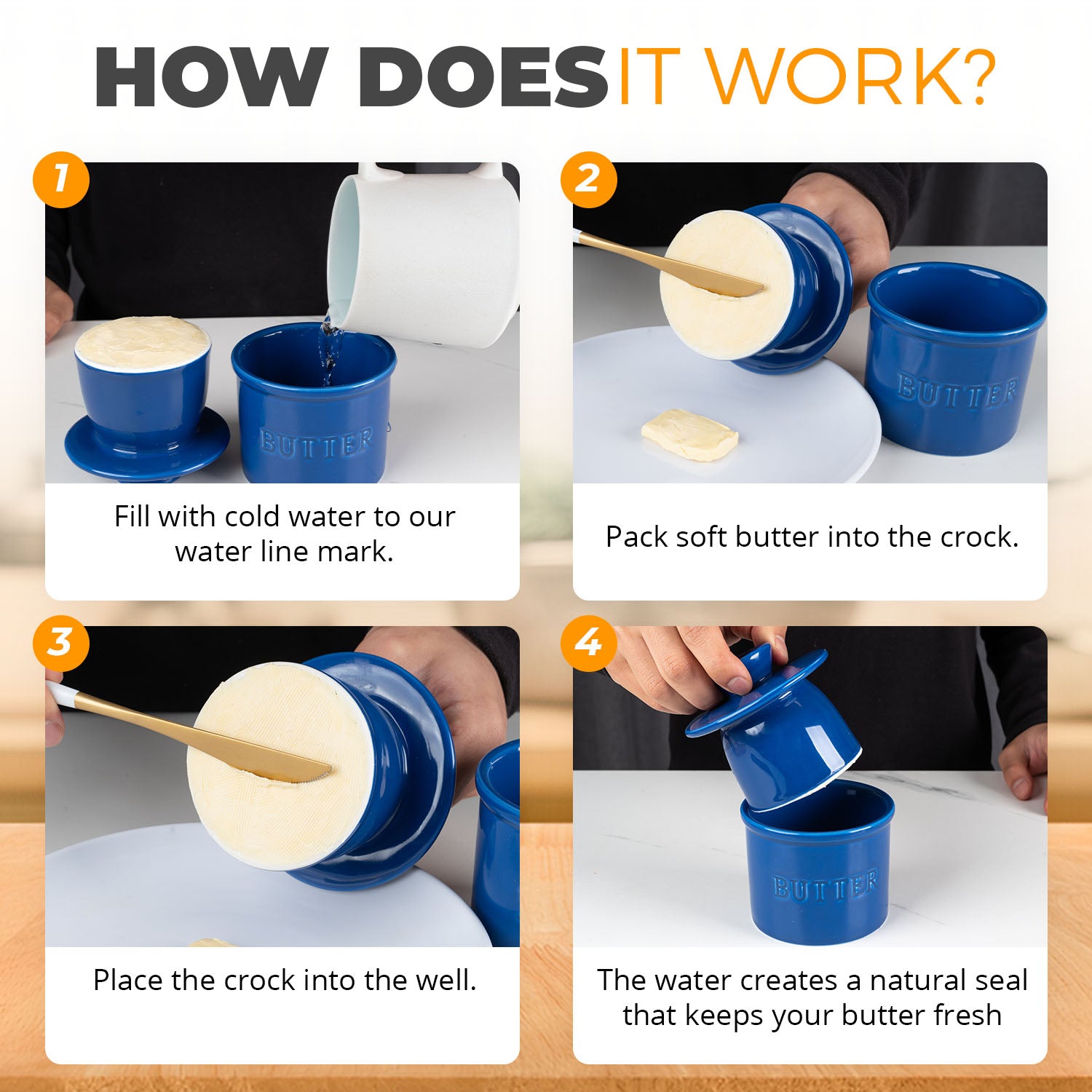 HOW DOES IT WORK?

1

BUTTER

Fill with cold water to our water line mark.

2

BUTTER

Pack soft butter into the crock.

3

Place the crock into the well.

4

BUTTER

The water creates a natural seal that keeps your butter fresh